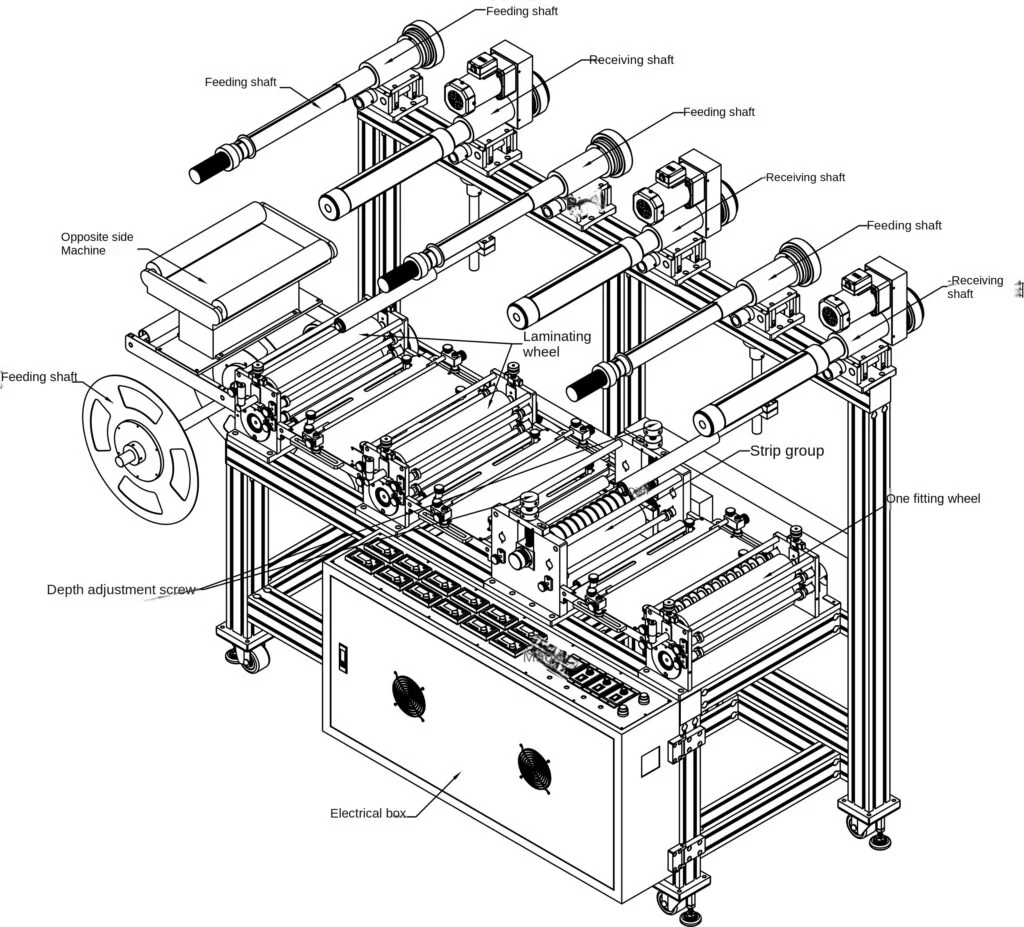 Feeding shaft
Feeding shaft
Receiving shaft
Feeding shaft
Receiving shaft
Opposite side Machine
Feeding shaft
Receiving shaft
Laminating wheel
Feeding shaft
Strip group
One fitting wheel
Depth adjustment screw
Electrical box